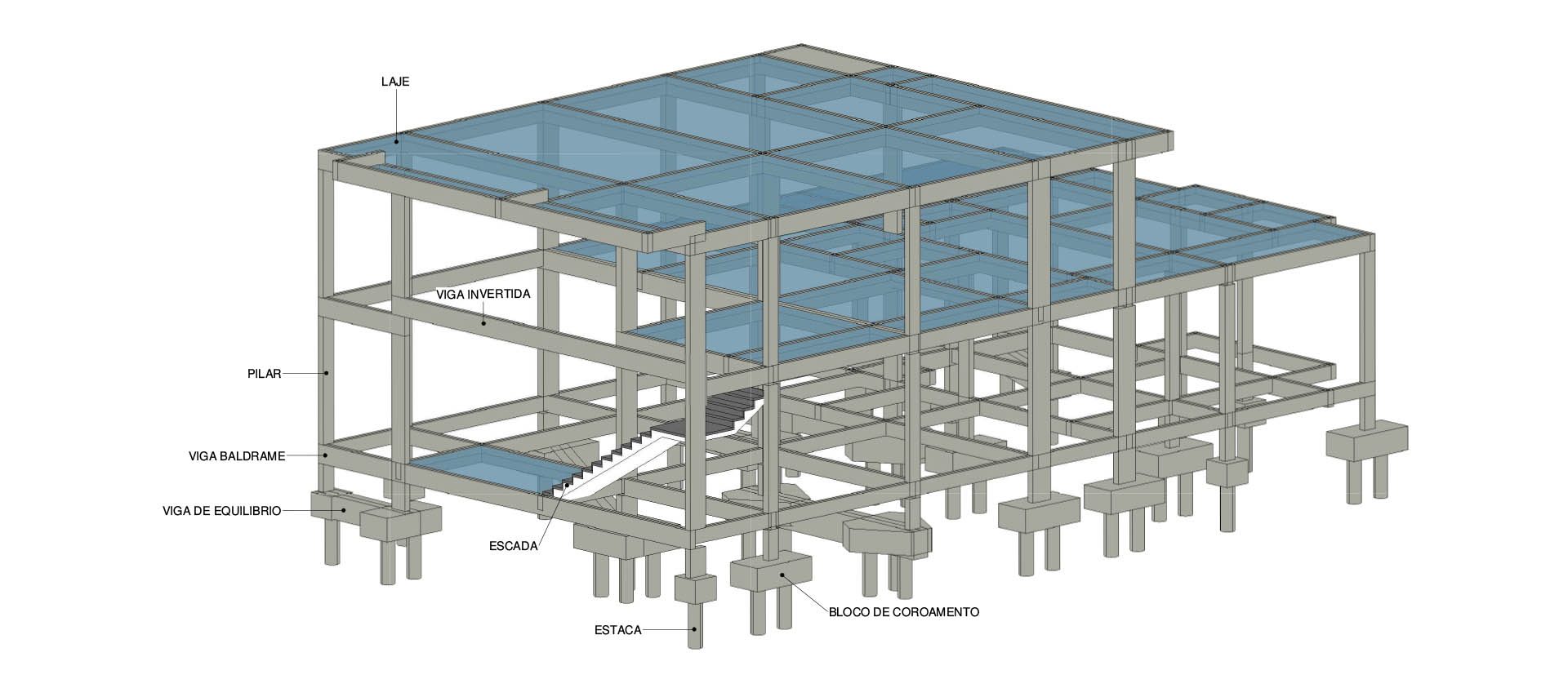 LAJE

VIGA INVERTIDA

PILAR

VIGA BALDRAME

VIGA DE EQUILIBRIO

ESCADA

BLOCO DE COROAMENTO

ESTACA